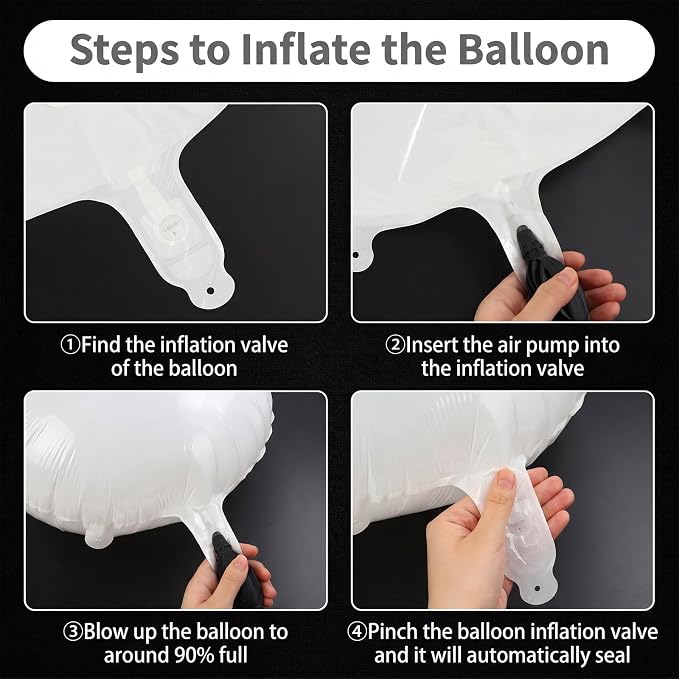 Steps to Inflate the Balloon

①Find the inflation valve of the balloon

②Insert the air pump into the inflation valve

③Blow up the balloon to around 90% full

④Pinch the balloon inflation valve and it will automatically seal